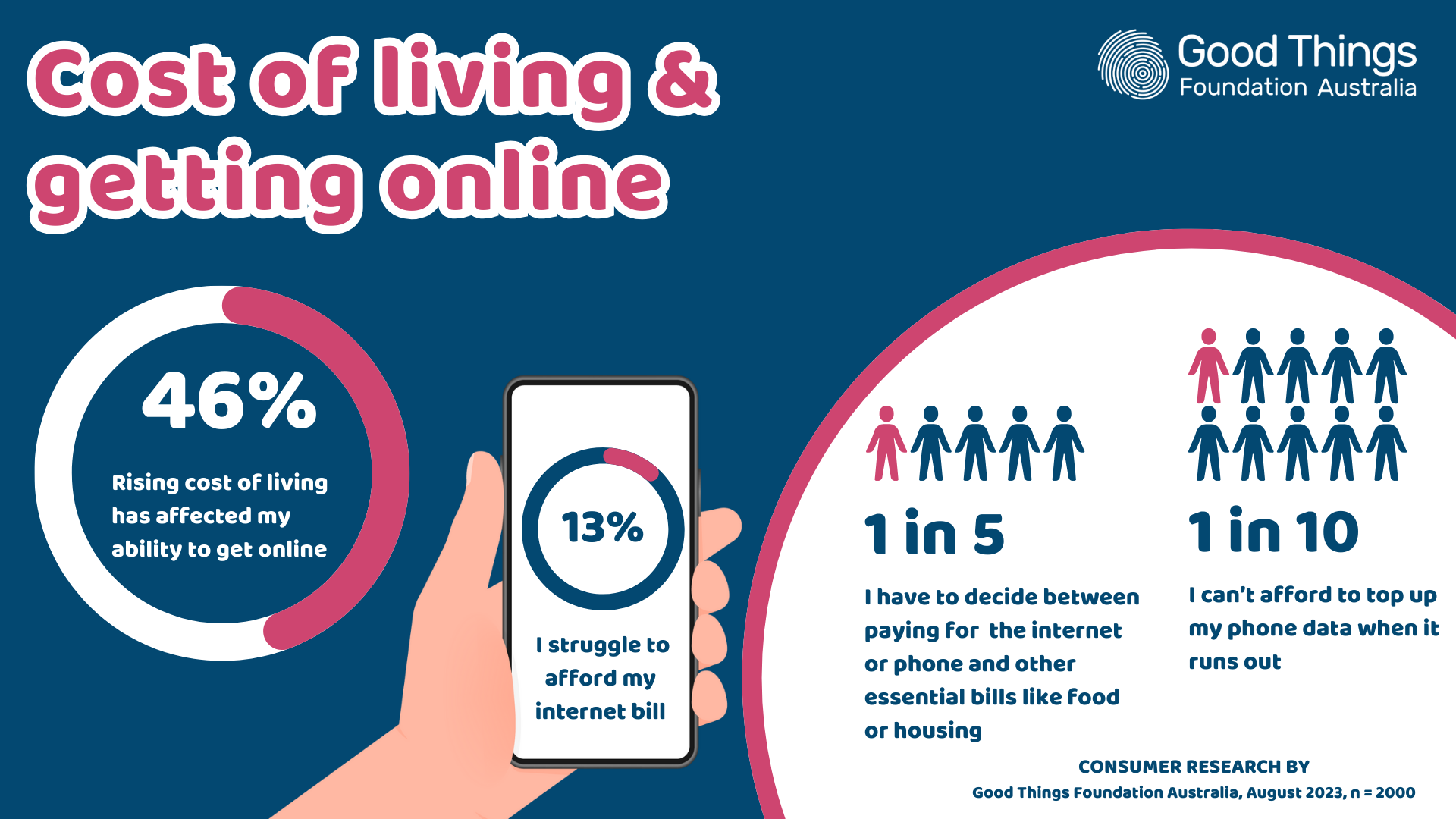 Cost of living & getting online

Good Things Foundation Australia

46%

Rising cost of living has affected my ability to get online

13%

I struggle to afford my internet bill

1 in 5

I have to decide between paying for the internet or phone and other essential bills like food or housing

1 in 10

I can't afford to top up my phone data when it runs out

CONSUMER RESEARCH BY
Good Things Foundation Australia, August 2023, n = 2000