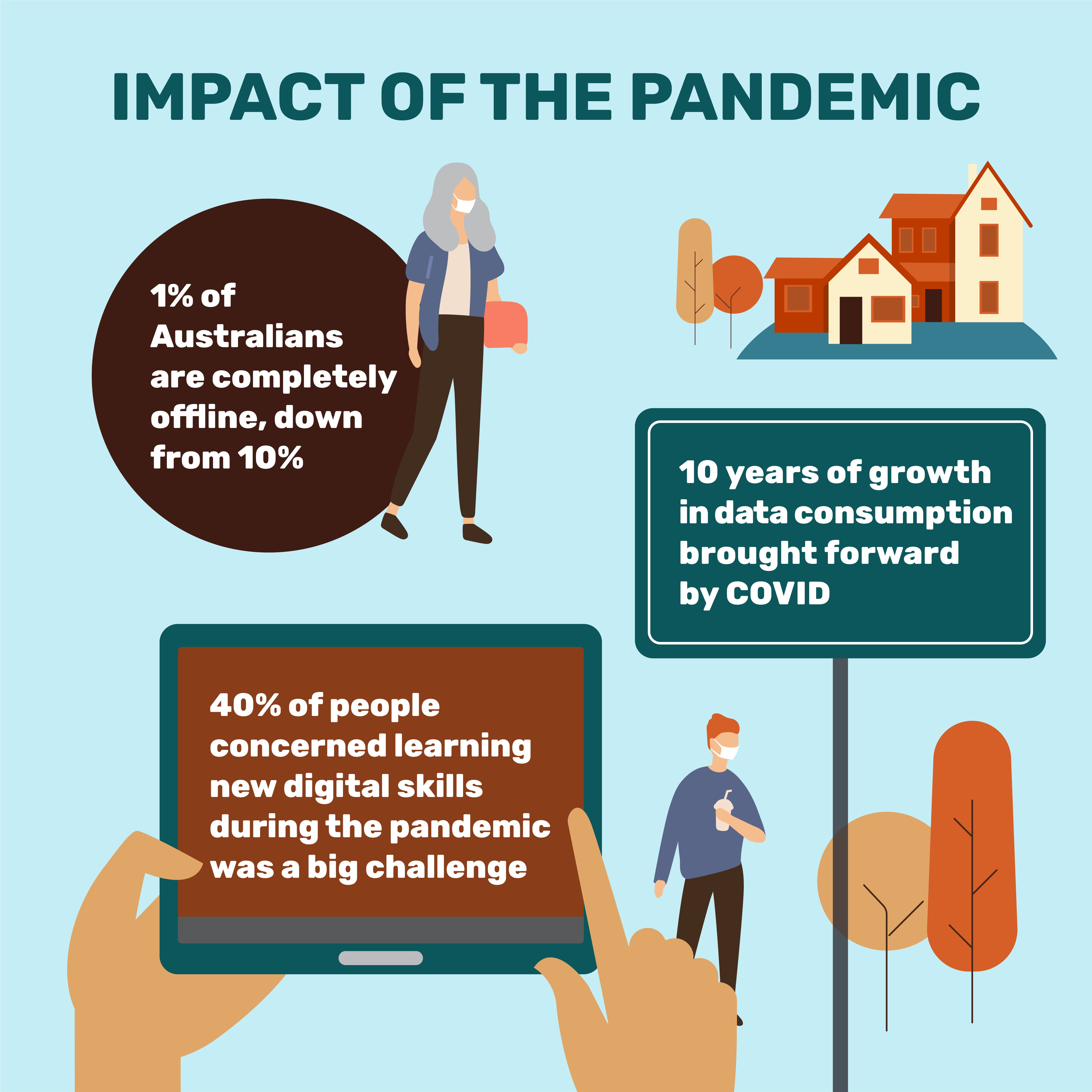 IMPACT OF THE PANDEMIC

1% of Australians are completely offline, down from 10%

10 years of growth in data consumption brought forward by COVID

40% of people concerned learning new digital skills during the pandemic was a big challenge